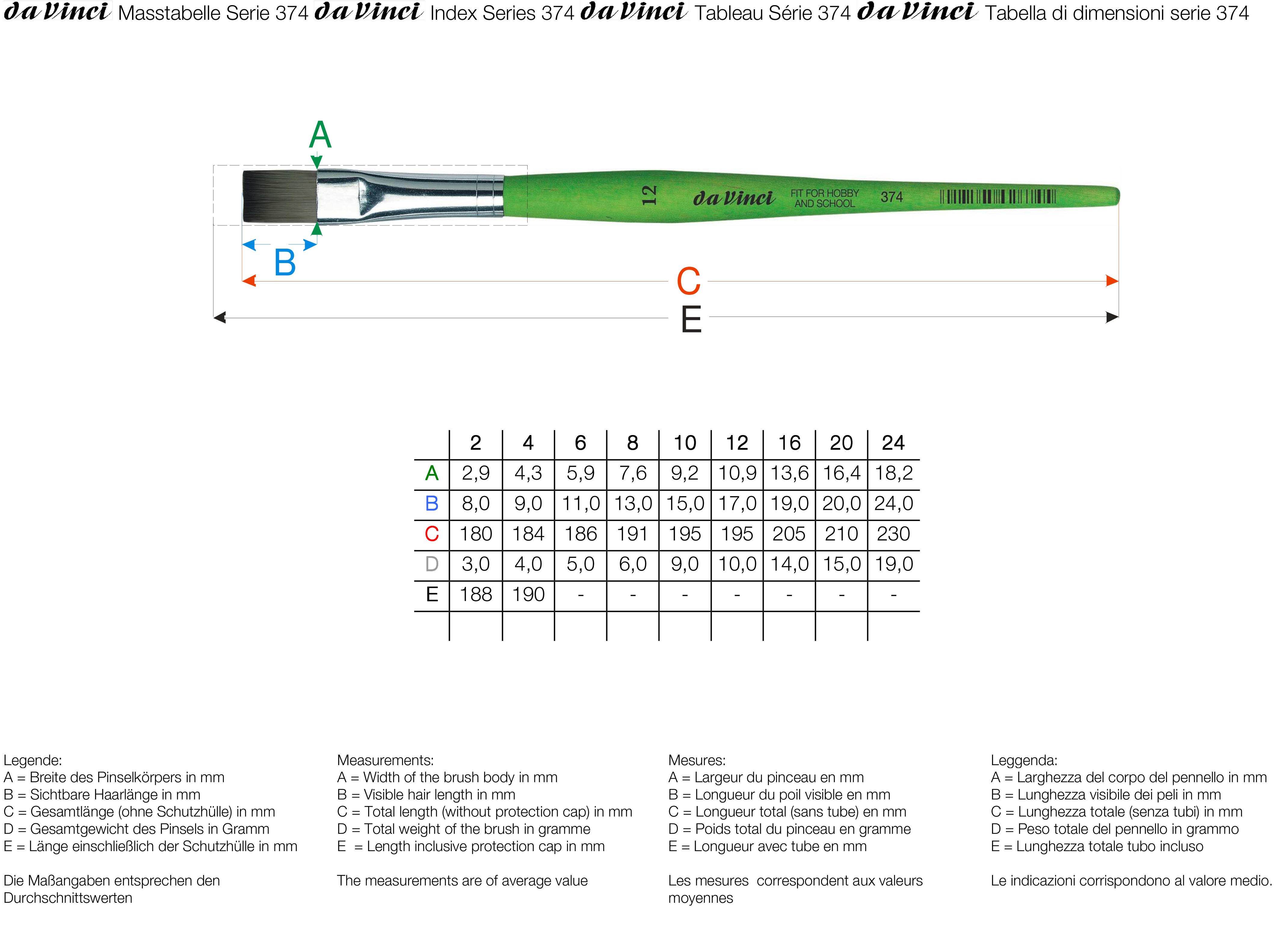 da Vinci Masstabelle Serie 374 da Vinci Index Series 374 da Vinci Tableau Série 374 da Vinci Tabella di dimensioni serie 374

A

12 da Vinci FIT FOR HOBBY AND SCHOOL 374

B

C

E

| | 2 | 4 | 6 | 8 | 10 | 12 | 16 | 20 | 24 |
|---|---|---|---|---|---|---|---|---|---|
| A | 2,9 | 4,3 | 5,9 | 7,6 | 9,2 | 10,9 | 13,6 | 16,4 | 18,2 |
| B | 8,0 | 9,0 | 11,0 | 13,0 | 15,0 | 17,0 | 19,0 | 20,0 | 24,0 |
| C | 180 | 184 | 186 | 191 | 195 | 195 | 205 | 210 | 230 |
| D | 3,0 | 4,0 | 5,0 | 6,0 | 9,0 | 10,0 | 14,0 | 15,0 | 19,0 |
| E | 188 | 190 | - | - | - | - | - | - | - |
| | | | | | | | | | |

Legende:
A = Breite des Pinselkörpers in mm
B = Sichtbare Haarlänge in mm
C = Gesamtlänge (ohne Schutzhülle) in mm
D = Gesamtgewicht des Pinsels in Gramm
E = Länge einschließlich der Schutzhülle in mm

Die Maßangaben entsprechen den Durchschnittswerten

Measurements:
A = Width of the brush body in mm
B = Visible hair length in mm
C = Total length (without protection cap) in mm
D = Total weight of the brush in gramme
E = Length inclusive protection cap in mm

The measurements are of average value

Mesures:
A = Largeur du pinceau en mm
B = Longueur du poil visible en mm
C = Longueur total (sans tube) en mm
D = Poids total du pinceau en gramme
E = Longueur avec tube en mm

Les mesures correspondent aux valeurs moyennes

Leggenda:
A = Larghezza del corpo del pennello in mm
B = Lunghezza visibile dei peli in mm
C = Lunghezza totale (senza tubi) in mm
D = Peso totale del pennello in grammo
E = Lunghezza totale tubo incluso

Le indicazioni corrispondono al valore medio.